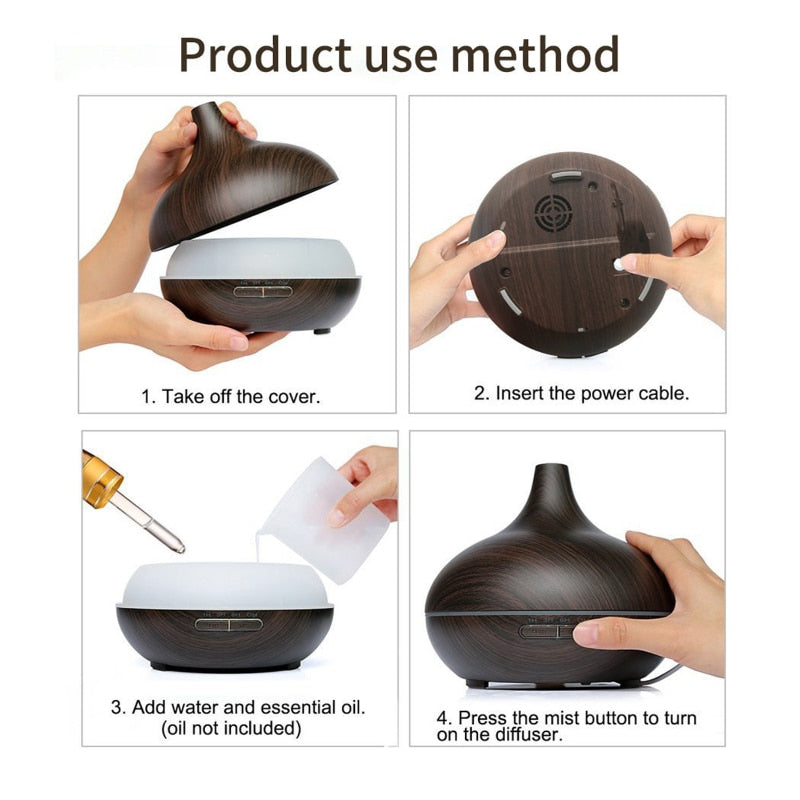 Product use method

1. Take off the cover.

2. Insert the power cable.

3. Add water and essential oil. (oil not included)

4. Press the mist button to turn on the diffuser.