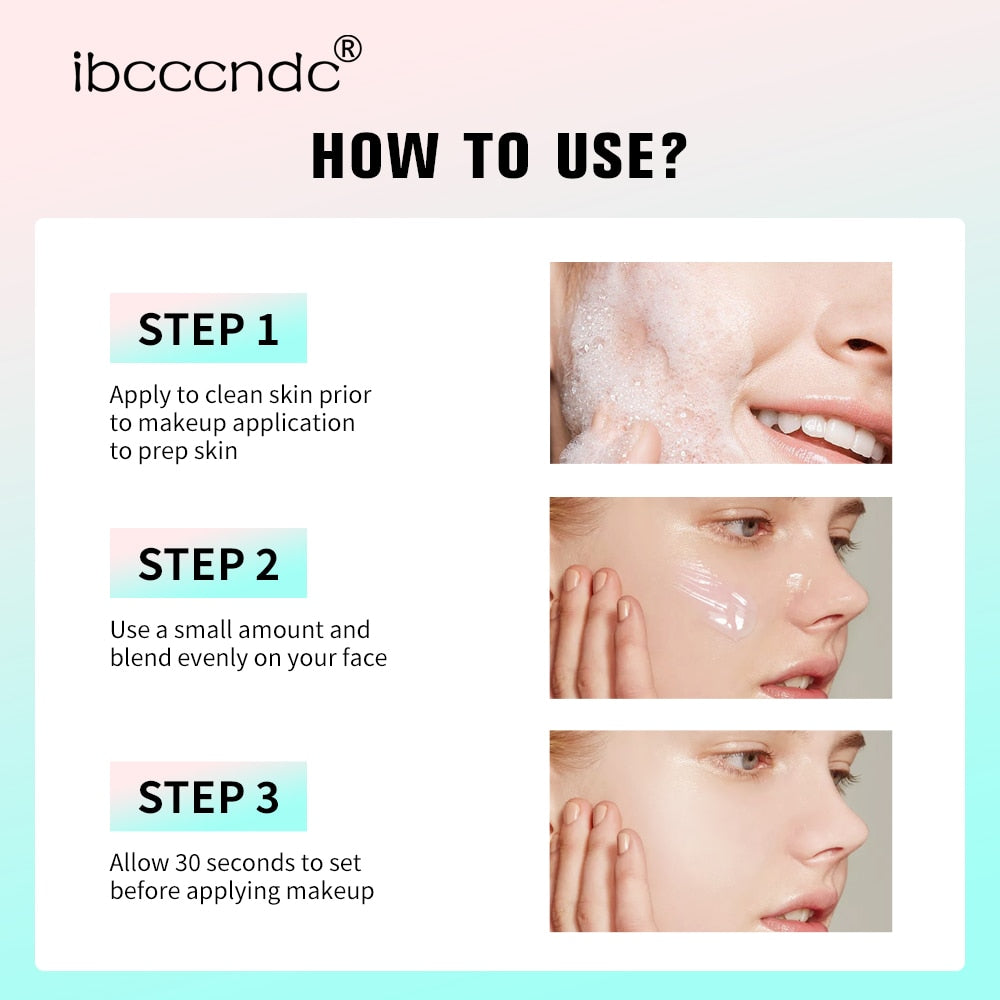 ibcccndc®

HOW TO USE?

STEP 1

Apply to clean skin prior to makeup application to prep skin

STEP 2

Use a small amount and blend evenly on your face

STEP 3

Allow 30 seconds to set before applying makeup